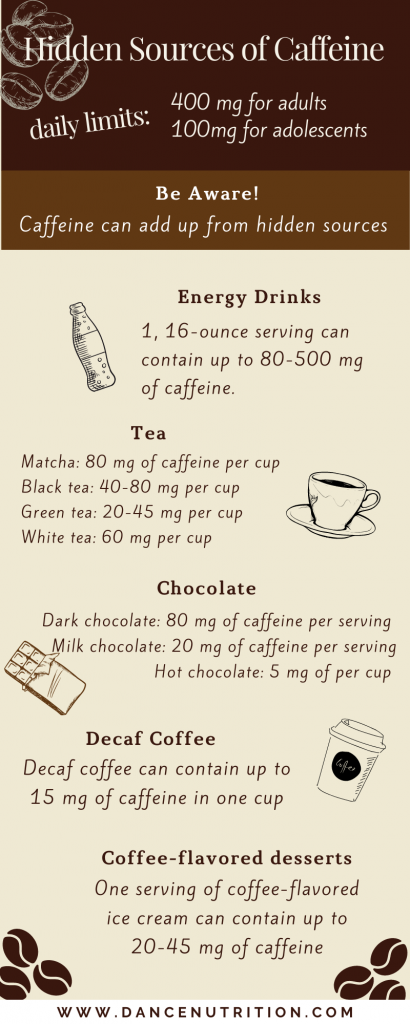 Hidden Sources of Caffeine

daily limits: 400 mg for adults
100mg for adolescents

Be Aware!
Caffeine can add up from hidden sources

Energy Drinks
1, 16-ounce serving can contain up to 80-500 mg of caffeine.

Tea
Matcha: 80 mg of caffeine per cup
Black tea: 40-80 mg per cup
Green tea: 20-45 mg per cup
White tea: 60 mg per cup

Chocolate
Dark chocolate: 80 mg of caffeine per serving
Milk chocolate: 20 mg of caffeine per serving
Hot chocolate: 5 mg of per cup

Decaf Coffee
Decaf coffee can contain up to 15 mg of caffeine in one cup

Coffee

Coffee-flavored desserts
One serving of coffee-flavored ice cream can contain up to 20-45 mg of caffeine

WWW.DANCENUTRITION.COM